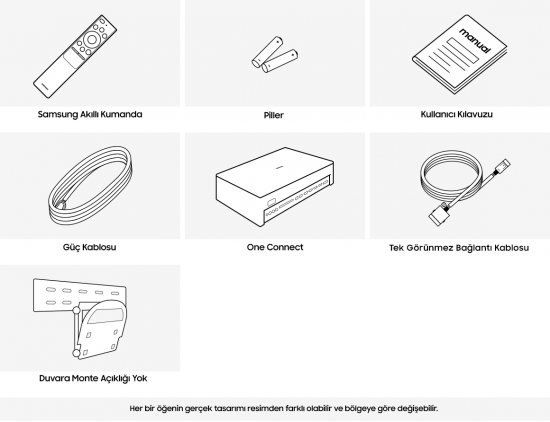 Samsung Akıllı Kumanda

Piller

manual

Kullanıcı Kılavuzu

Güç Kablosu

One Connect

Tek Görünmez Bağlantı Kablosu

Duvara Monte Açıklığı Yok

Her bir öğenin gerçek tasarımı resimden farklı olabilir ve bölgeye göre değişebilir.